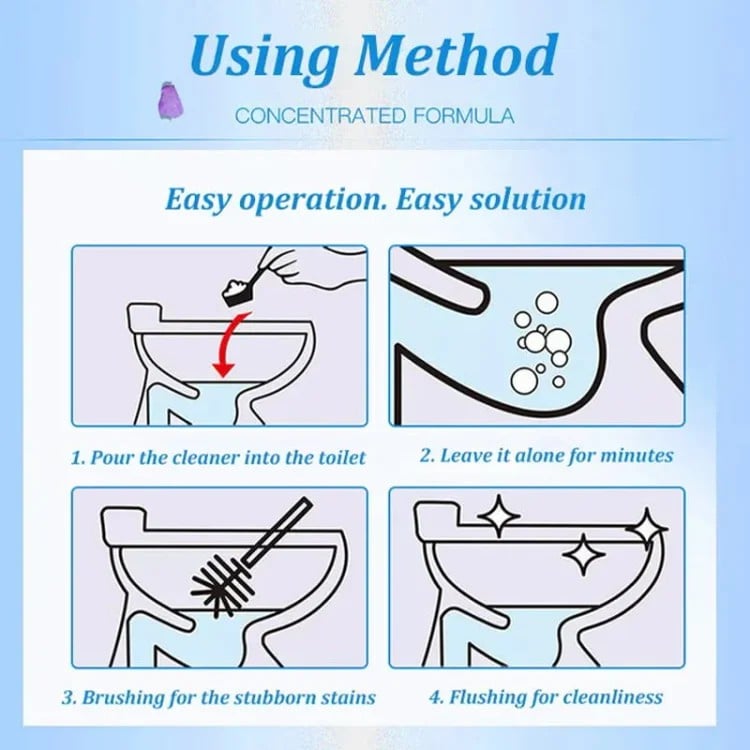 Using Method

CONCENTRATED FORMULA

Easy operation. Easy solution

1. Pour the cleaner into the toilet

2. Leave it alone for minutes

3. Brushing for the stubborn stains

4. Flushing for cleanliness