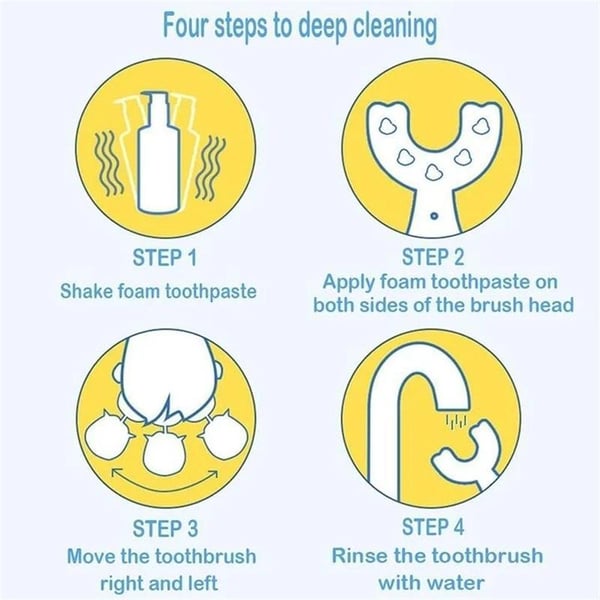 Four steps to deep cleaning

STEP 1
Shake foam toothpaste

STEP 2
Apply foam toothpaste on both sides of the brush head

STEP 3
Move the toothbrush right and left

STEP 4
Rinse the toothbrush with water