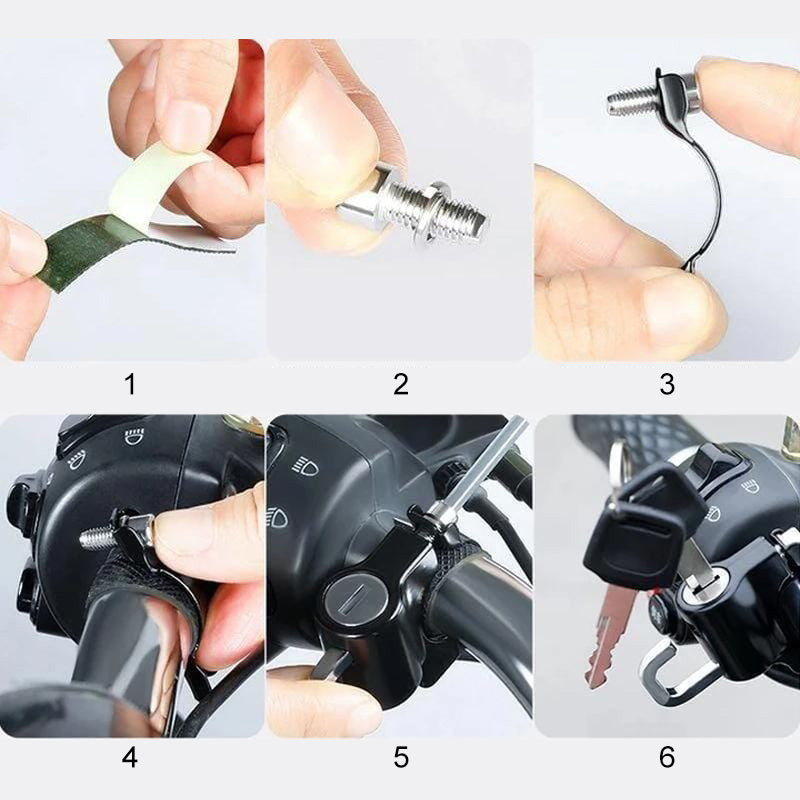 1

2

3

4

5

6